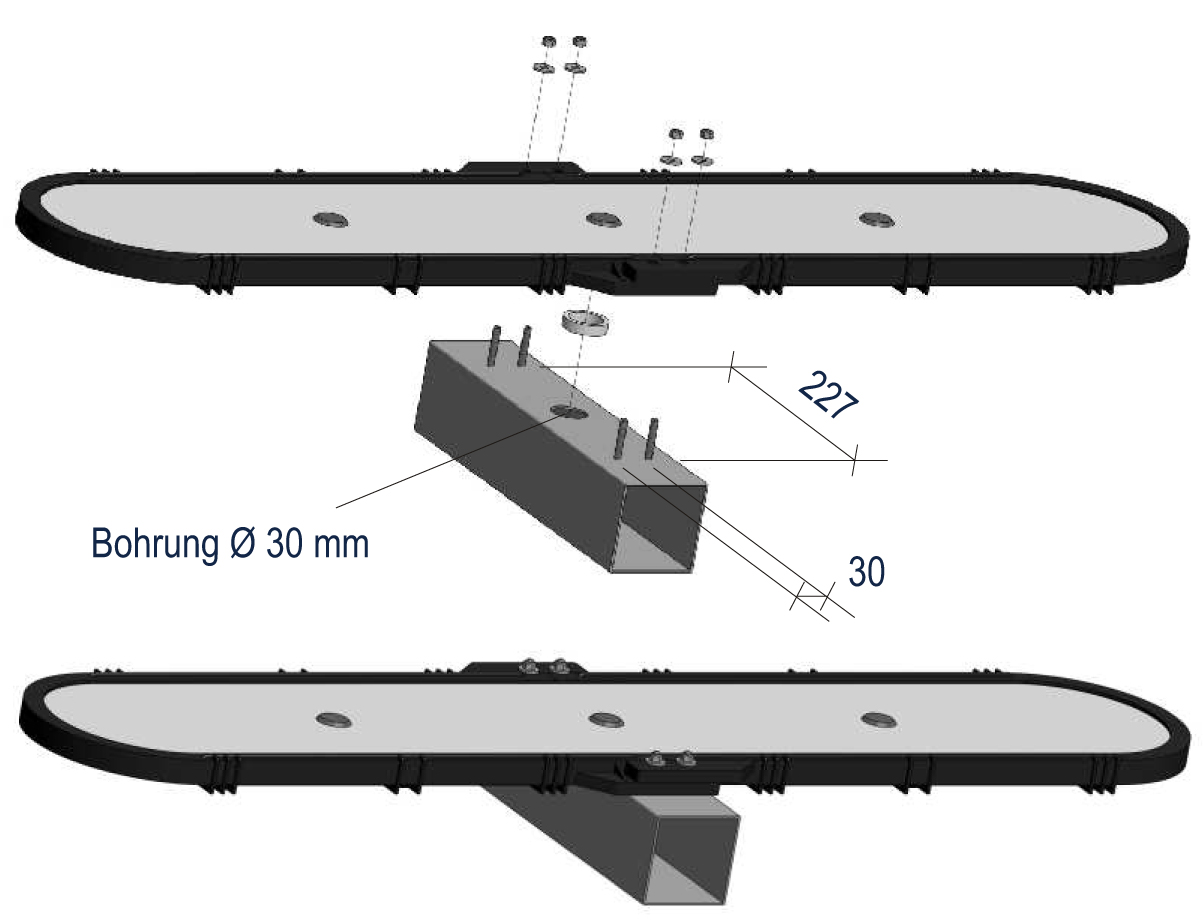 227

Bohrung Ø 30 mm

30