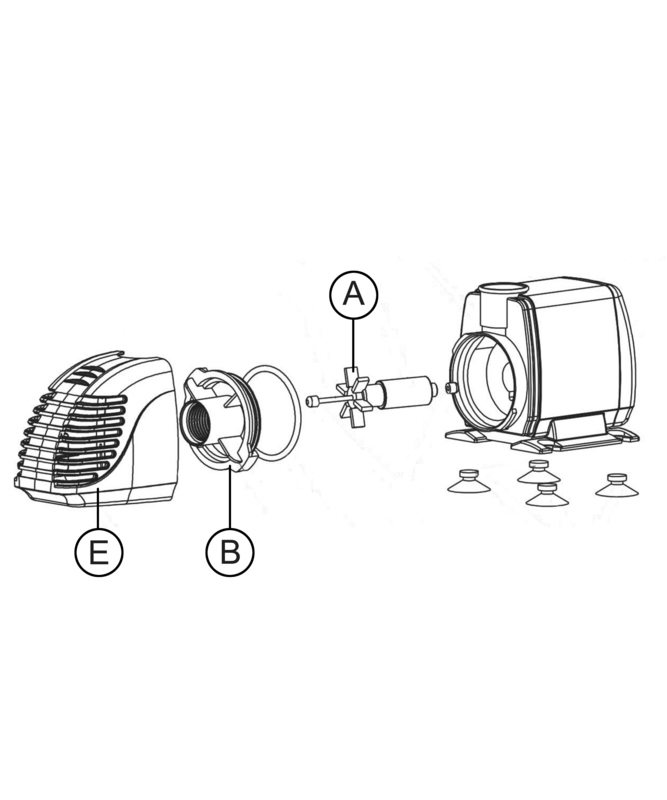 A

E

B